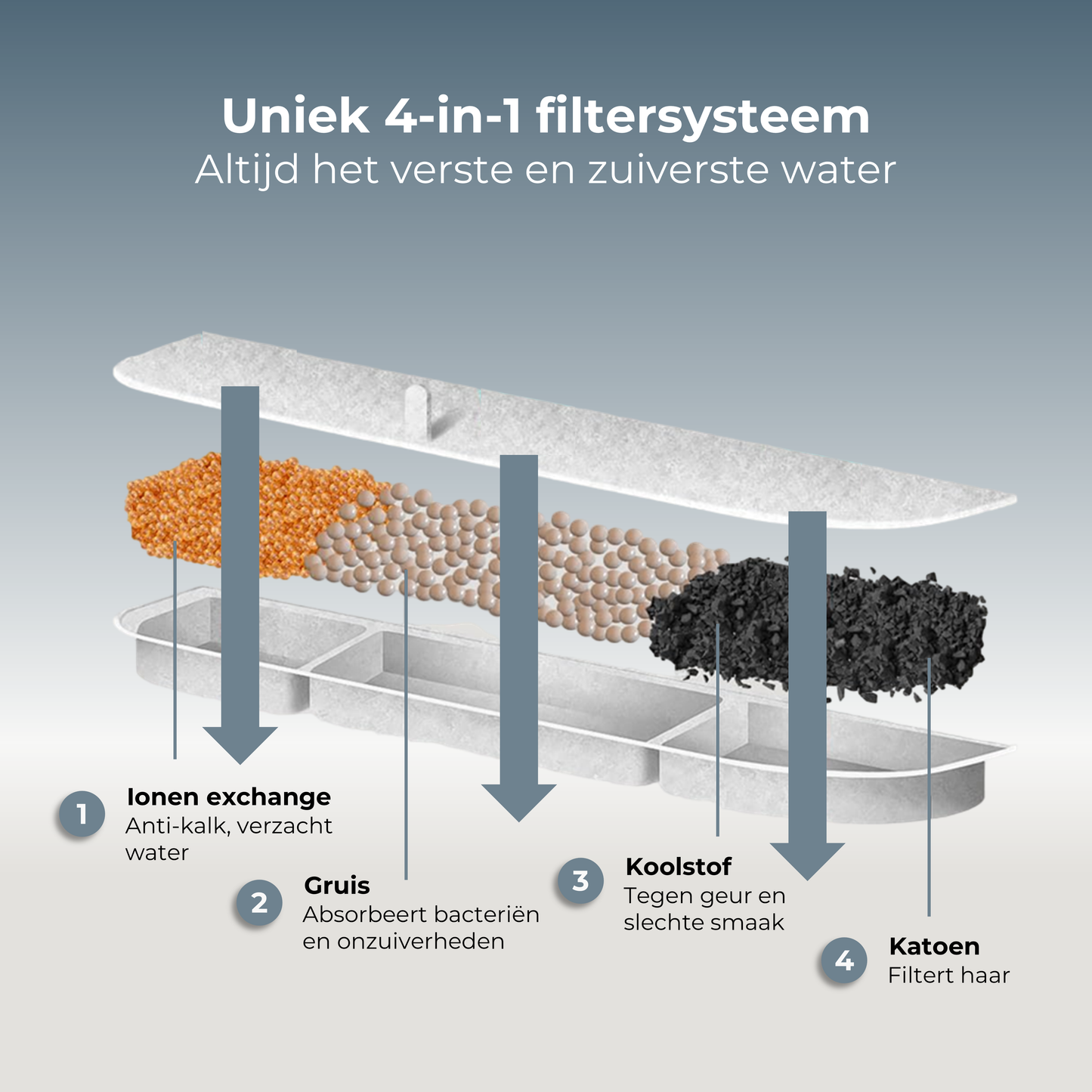 Uniek 4-in-1 filtersysteem
Altijd het verste en zuiverste water

1 Ionen exchange
Anti-kalk, verzacht water

2 Gruis
Absorbeert bacteriën en onzuiverheden

3 Koolstof
Tegen geur en slechte smaak

4 Katoen
Filtert haar