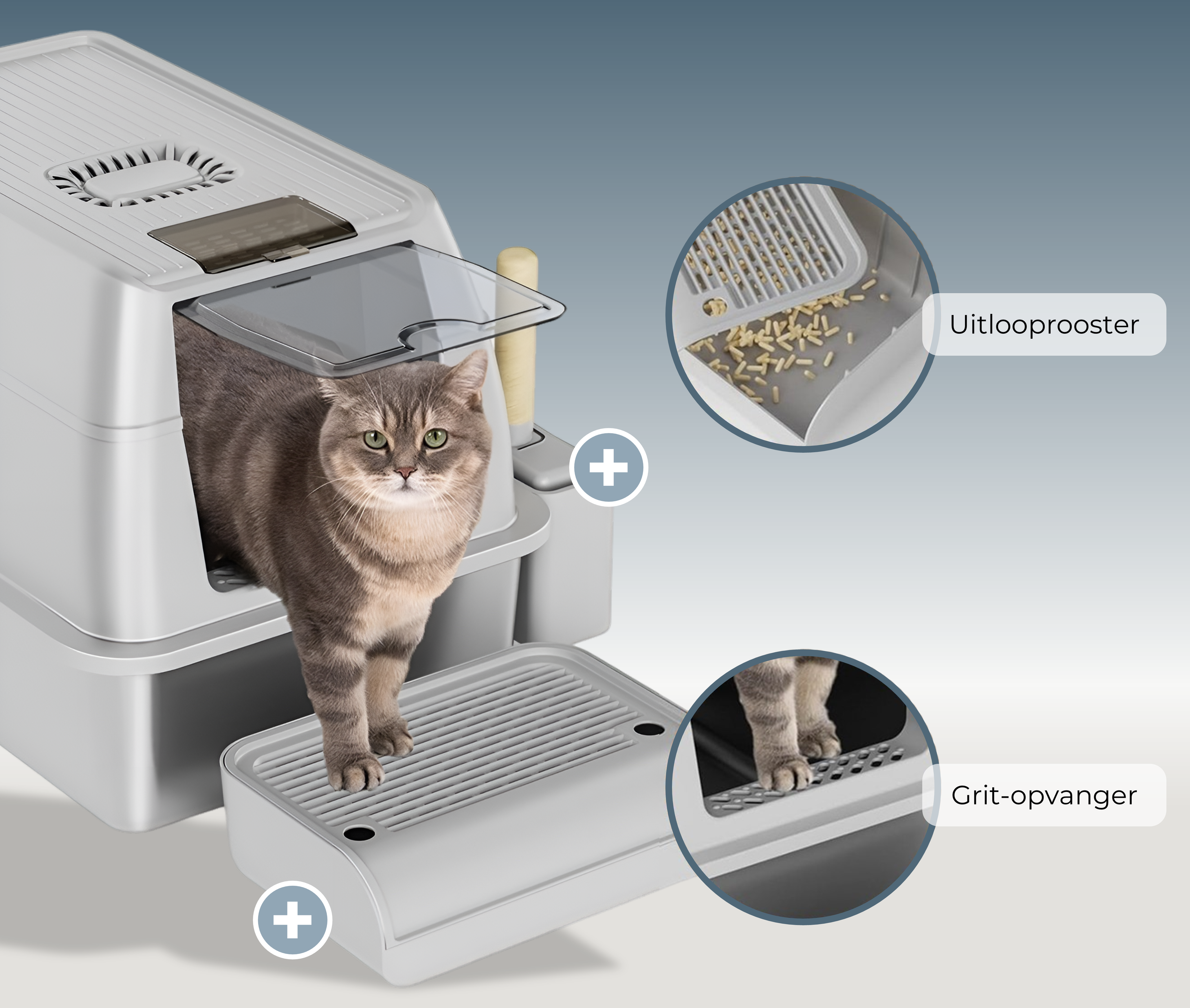 Uitlooprooster

Grit-opvanger