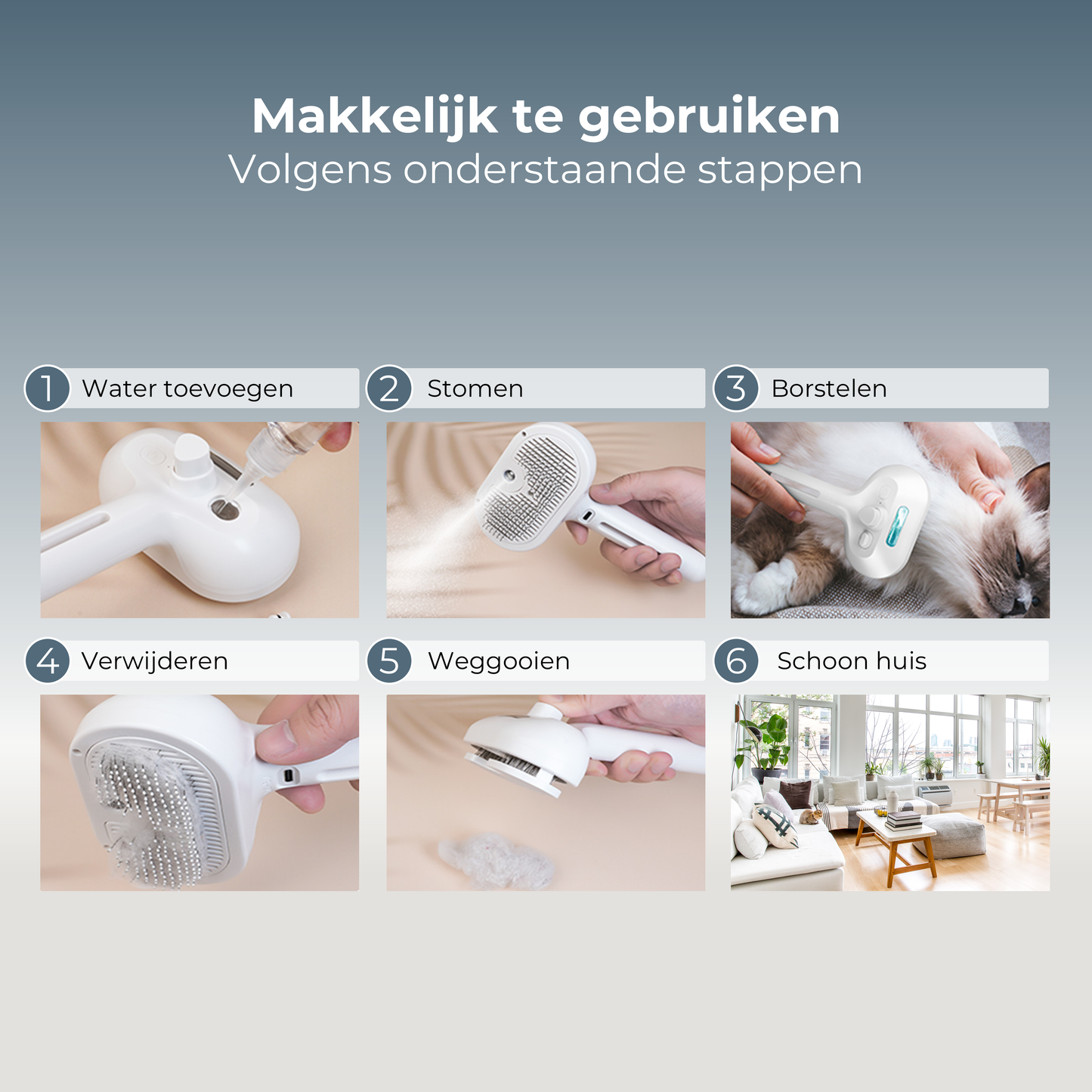 Makkelijk te gebruiken
Volgens onderstaande stappen

1 Water toevoegen

2 Stomen

3 Borstelen

4 Verwijderen

5 Weggooien

6 Schoon huis