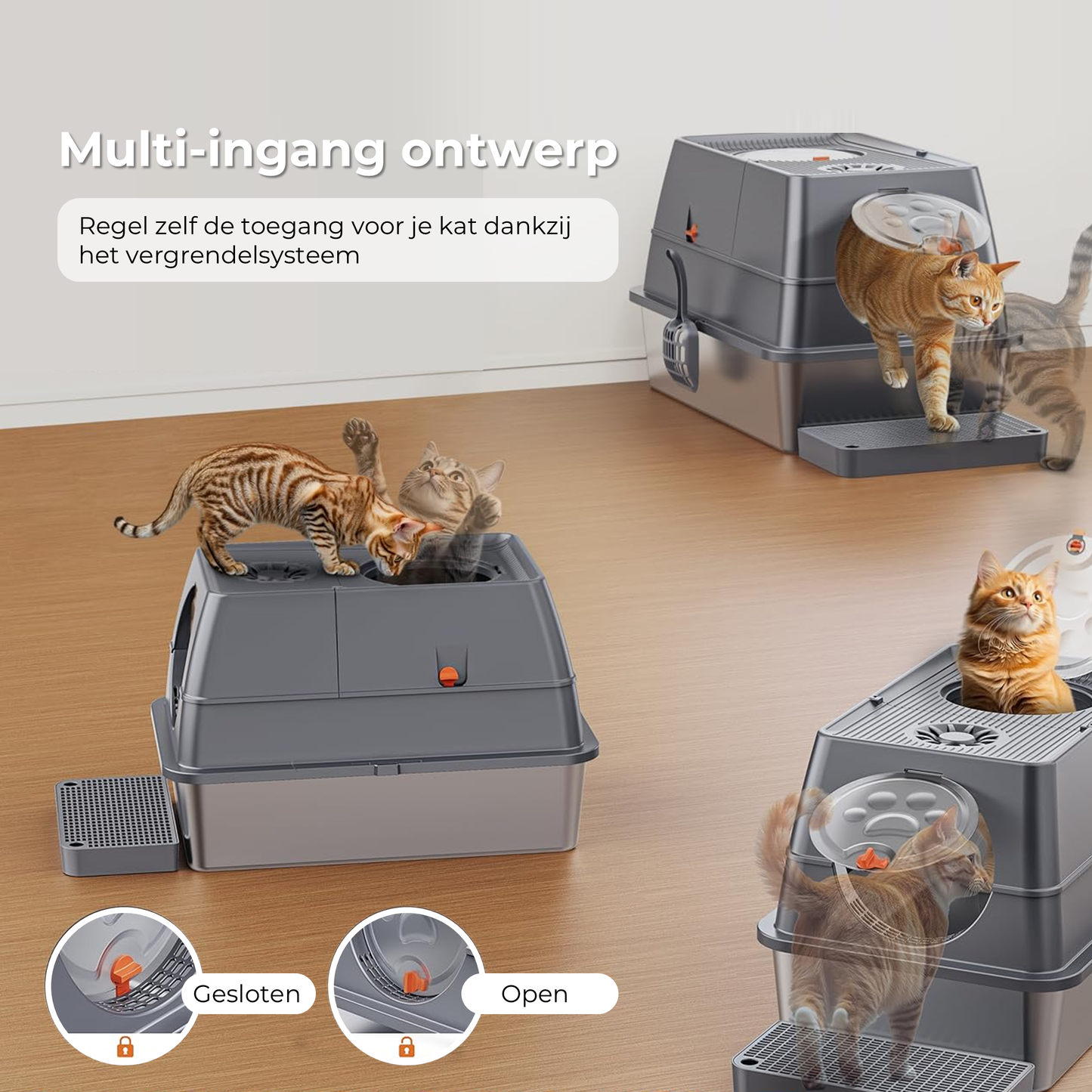 Multi-ingang ontwerp

Regel zelf de toegang voor je kat dankzij het vergrendelsysteem

Gesloten

Open